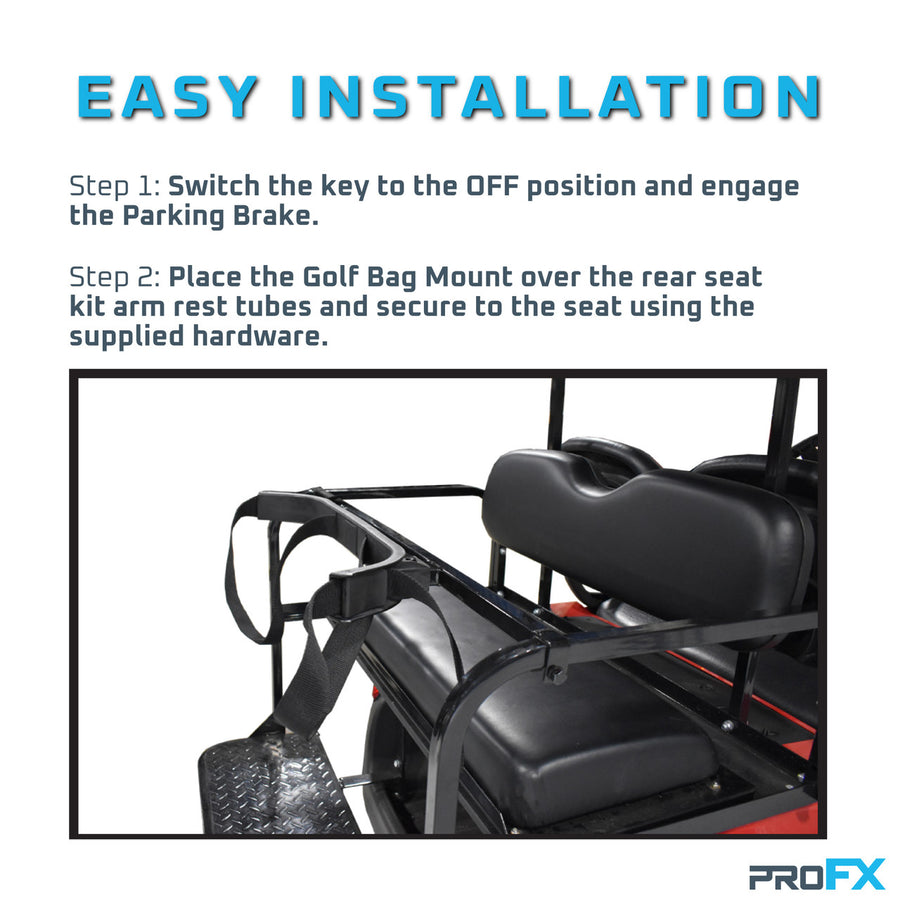 EASY INSTALLATION

Step 1: Switch the key to the OFF position and engage the Parking Brake.

Step 2: Place the Golf Bag Mount over the rear seat kit arm rest tubes and secure to the seat using the supplied hardware.

PROFX